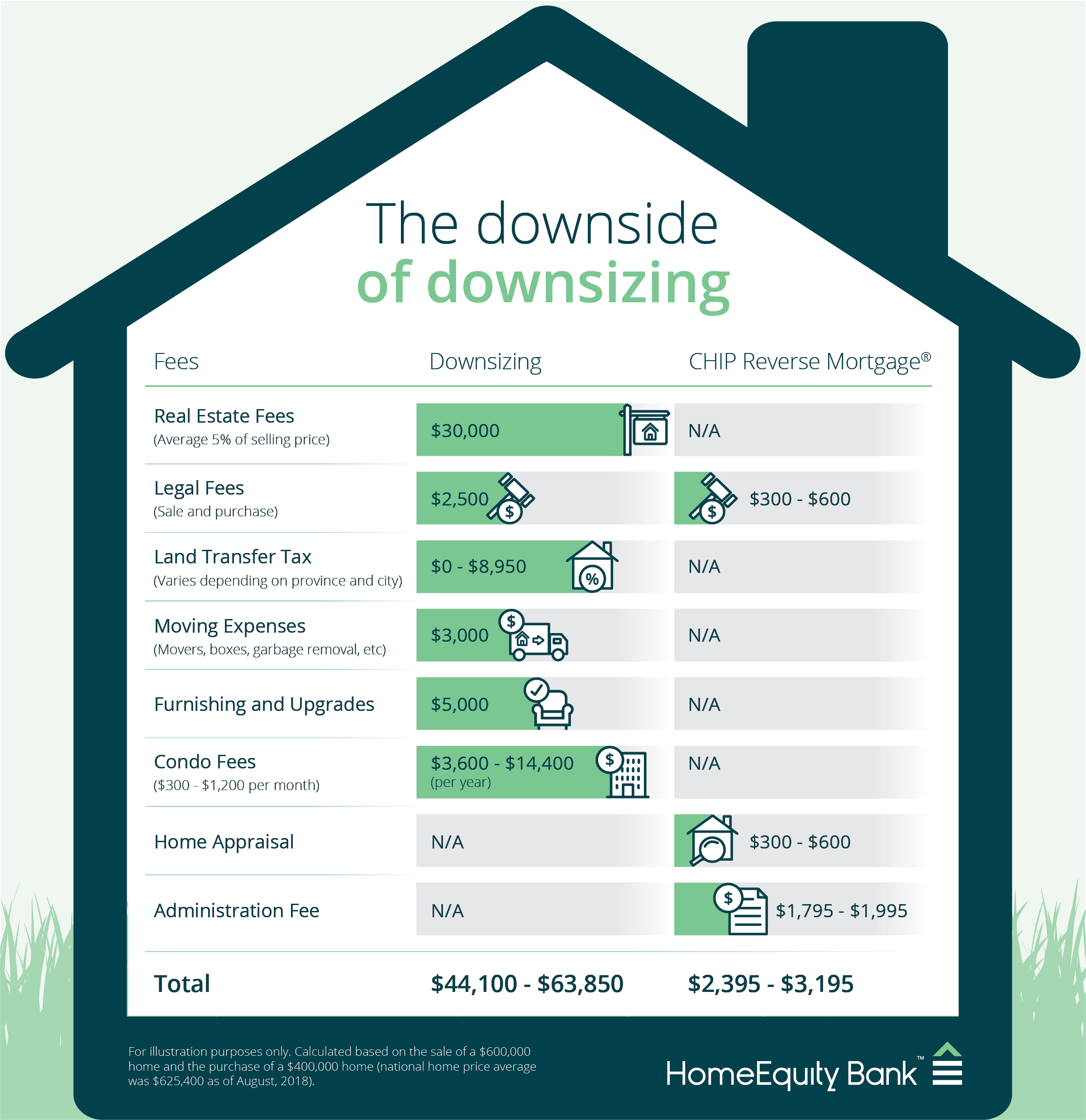 The downside
of downsizing

| Fees | Downsizing | CHIP Reverse Mortgage® |
|---|---|---|
| Real Estate Fees (Average 5% of selling price) | \$30,000 | N/A |
| Legal Fees (Sale and purchase) | \$2,500 | \$300 - \$600 |
| Land Transfer Tax (Varies depending on province and city) | \$0 - \$8,950 | N/A |
| Moving Expenses (Movers, boxes, garbage removal, etc) | \$3,000 | N/A |
| Furnishing and Upgrades | \$5,000 | N/A |
| Condo Fees (\$300 - \$1,200 per month) | \$3,600 - \$14,400 (per year) | N/A |
| Home Appraisal | N/A | \$300 - \$600 |
| Administration Fee | N/A | \$1,795 - \$1,995 |
| Total | \$44,100 - \$63,850 | \$2,395 - \$3,195 |

For illustration purposes only. Calculated based on the sale of a \$600,000 home and the purchase of a \$400,000 home (national home price average was \$625,400 as of August, 2018).

HomeEquity Bank™