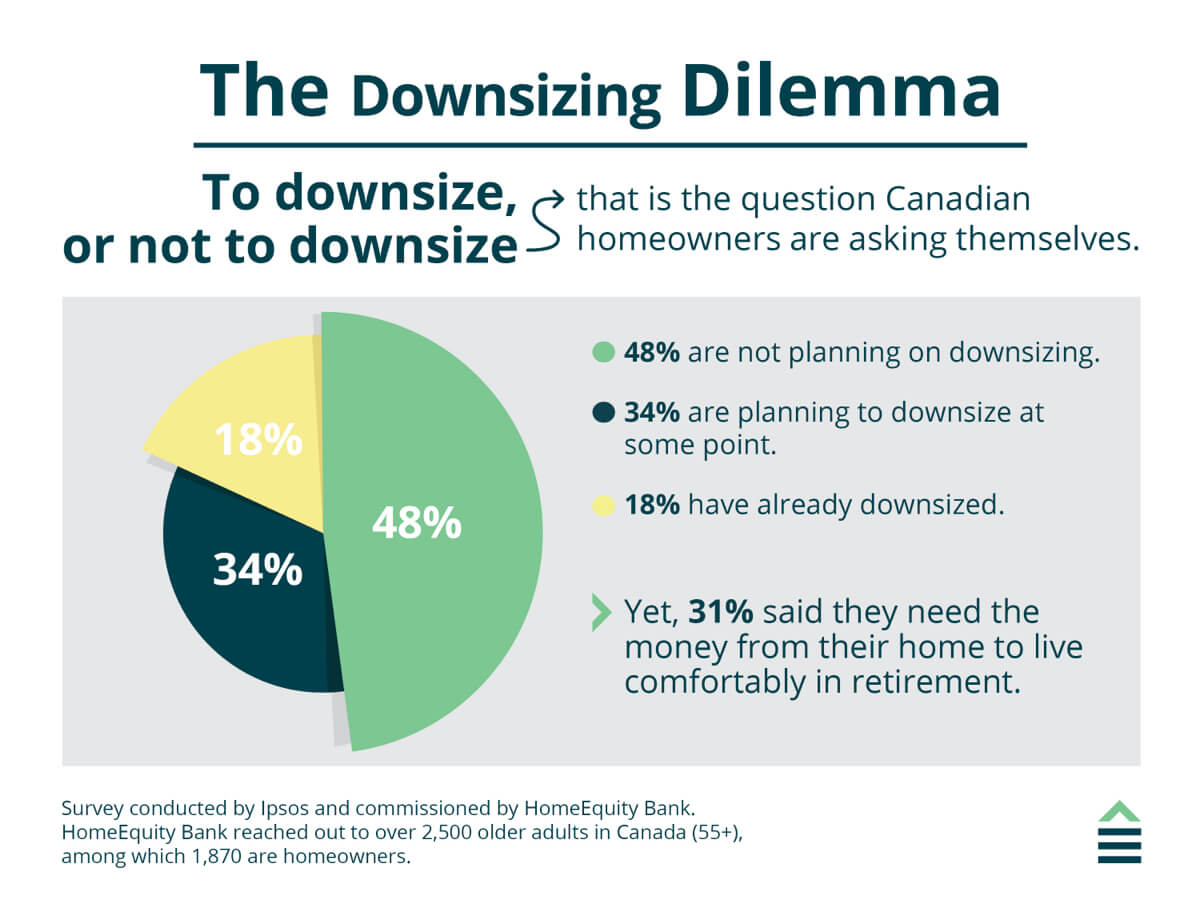 The Downsizing Dilemma

To downsize, or not to downsize that is the question Canadian homeowners are asking themselves.

18%

34%

48%

48% are not planning on downsizing.

34% are planning to downsize at some point.

18% have already downsized.

Yet, 31% said they need the money from their home to live comfortably in retirement.

Survey conducted by Ipsos and commissioned by HomeEquity Bank. HomeEquity Bank reached out to over 2,500 older adults in Canada (55+), among which 1,870 are homeowners.