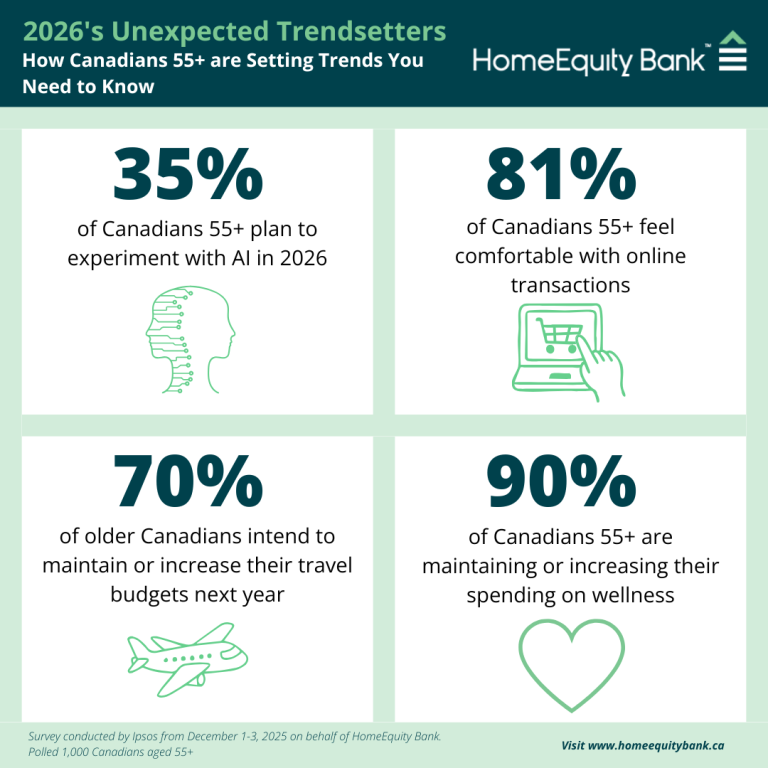 2026's Unexpected Trendsetters
How Canadians 55+ are Setting Trends You Need to Know

HomeEquity Bank™

35%
of Canadians 55+ plan to experiment with AI in 2026

81%
of Canadians 55+ feel comfortable with online transactions

70%
of older Canadians intend to maintain or increase their travel budgets next year

90%
of Canadians 55+ are maintaining or increasing their spending on wellness

Survey conducted by Ipsos from December 1-3, 2025 on behalf of HomeEquity Bank. Polled 1,000 Canadians aged 55+

Visit www.homeequitybank.ca